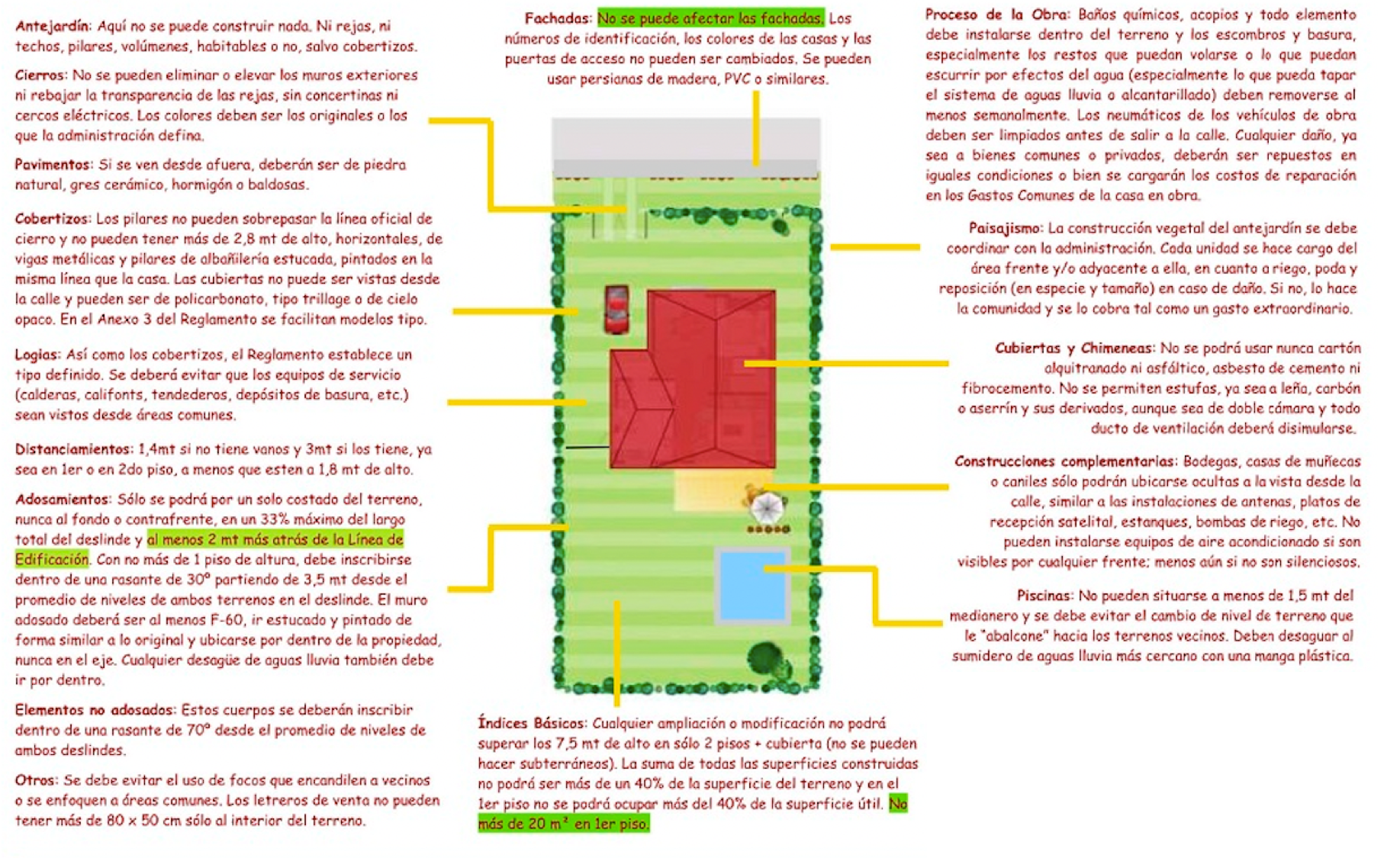 Antejardín: Aquí no se puede construir nada. Ni rejas, ni techos, pilares, volúmenes, habitables o no, salvo cobertizos.

Cierros: No se pueden eliminar o elevar los muros exteriores ni rebajar la transparencia de las rejas, sin concertinas ni cercos eléctricos. Los colores deben ser los originales o los que la administración defina.

Pavimentos: Si se ven desde afuera, deberán ser de piedra natural, gres cerámico, hormigón o baldosas.

Cobertizos: Los pilares no pueden sobrepasar la línea oficial de cierro y no pueden tener más de 2,8 mt de alto, horizontales, de vigas metálicas y pilares de albañilería estucada, pintados en la misma línea que la casa. Las cubiertas no puede ser vistas desde la calle y pueden ser de policarbonato, tipo trillage o de cielo opaco. En el Anexo 3 del Reglamento se facilitan modelos tipo.

Logias: Así como los cobertizos, el Reglamento establece un tipo definido. Se deberá evitar que los equipos de servicio (calderas, califonts, tendederos, depósitos de basura, etc.) sean vistos desde áreas comunes.

Distanciamientos: 1,4mt si no tiene vanos y 3mt si los tiene, ya sea en 1er o en 2do piso, a menos que esten a 1,8 mt de alto.

Adosamientos: Sólo se podrá por un solo costado del terreno, nunca al fondo o contrafrente, en un 33% máximo del largo total del deslinde y al menos 2 mt más atrás de la Línea de Edificación. Con no más de 1 piso de altura, debe inscribirse dentro de una rasante de 30° partiendo de 3,5 mt desde el promedio de niveles de ambos terrenos en el deslinde. El muro adosado deberá ser al menos F-60, ir estucado y pintado de forma similar a lo original y ubicarse por dentro de la propiedad, nunca en el eje. Cualquier desagüe de aguas lluvia también debe ir por dentro.

Elementos no adosados: Estos cuerpos se deberán inscribir dentro de una rasante de 70° desde el promedio de niveles de ambos deslindes.

Otros: Se debe evitar el uso de focos que encandilen a vecinos o se enfoquen a áreas comunes. Los letreros de venta no pueden tener más de 80 x 50 cm sólo al interior del terreno.

Fachadas: No se puede afectar las fachadas. Los números de identificación, los colores de las casas y las puertas de acceso no pueden ser cambiados. Se pueden usar persianas de madera, PVC o similares.

Índices Básicos: Cualquier ampliación o modificación no podrá superar los 7,5 mt de alto en sólo 2 pisos + cubierta (no se pueden hacer subterráneos). La suma de todas las superficies construidas no podrá ser más de un 40% de la superficie del terreno y en el 1er piso no se podrá ocupar más del 40% de la superficie útil. No más de 20 m² en 1er piso.

Proceso de la Obra: Baños químicos, acopios y todo elemento debe instalarse dentro del terreno y los escombros y basura, especialmente los restos que puedan volarse o lo que puedan escurrir por efectos del agua (especialmente lo que pueda tapar el sistema de aguas lluvia o alcantarillado) deben removerse al menos semanalmente. Los neumáticos de los vehículos de obra deben ser limpiados antes de salir a la calle. Cualquier daño, ya sea a bienes comunes o privados, deberán ser repuestos en iguales condiciones o bien se cargarán los costos de reparación en los Gastos Comunes de la casa en obra.

Paisajismo: La construcción vegetal del antejardín se debe coordinar con la administración. Cada unidad se hace cargo del área frente y/o adyacente a ella, en cuanto a riego, poda y reposición (en especie y tamaño) en caso de daño. Si no, lo hace la comunidad y se lo cobra tal como un gasto extraordinario.

Cubiertas y Chimeneas: No se podrá usar nunca cartón alquitranado ni asfáltico, asbesto de cemento ni fibrocemento. No se permiten estufas, ya sea a leña, carbón o aserrín y sus derivados, aunque sea de doble cámara y todo ducto de ventilación deberá disimularse.

Construcciones complementarias: Bodegas, casas de muñecas o caniles sólo podrán ubicarse ocultas a la vista desde la calle, similar a las instalaciones de antenas, platos de recepción satelital, estanques, bombas de riego, etc. No pueden instalarse equipos de aire acondicionado si son visibles por cualquier frente; menos aún si no son silenciosos.

Piscinas: No pueden situarse a menos de 1,5 mt del medianero y se debe evitar el cambio de nivel de terreno que le "abalcone" hacia los terrenos vecinos. Deben desaguar al sumidero de aguas lluvia más cercano con una manga plástica.